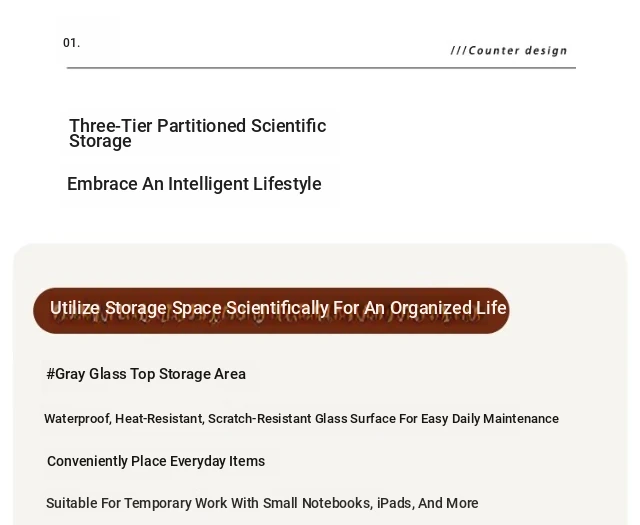 01.

///Counter design

Three-Tier Partitioned Scientific Storage

Embrace An Intelligent Lifestyle

Utilize Storage Space Scientifically For An Organized Life

#Gray Glass Top Storage Area

Waterproof, Heat-Resistant, Scratch-Resistant Glass Surface For Easy Daily Maintenance

Conveniently Place Everyday Items

Suitable For Temporary Work With Small Notebooks, iPads, And More