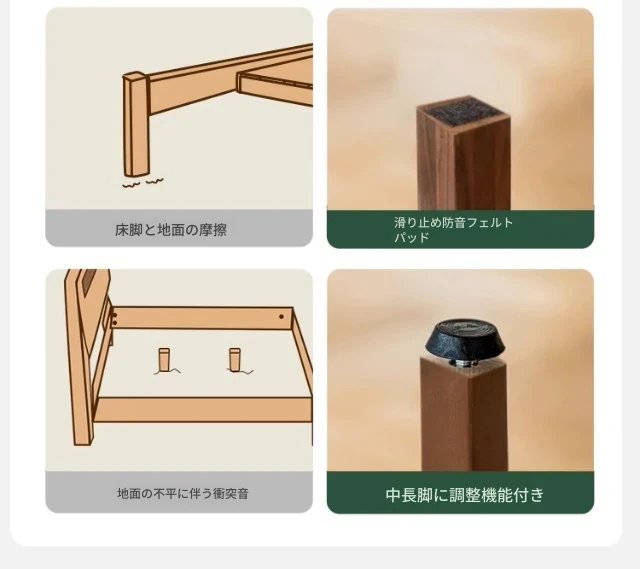 床脚と地面の摩擦

滑り止め防音フェルトパッド

地面の不平に伴う衝突音

中長脚に調整機能付き