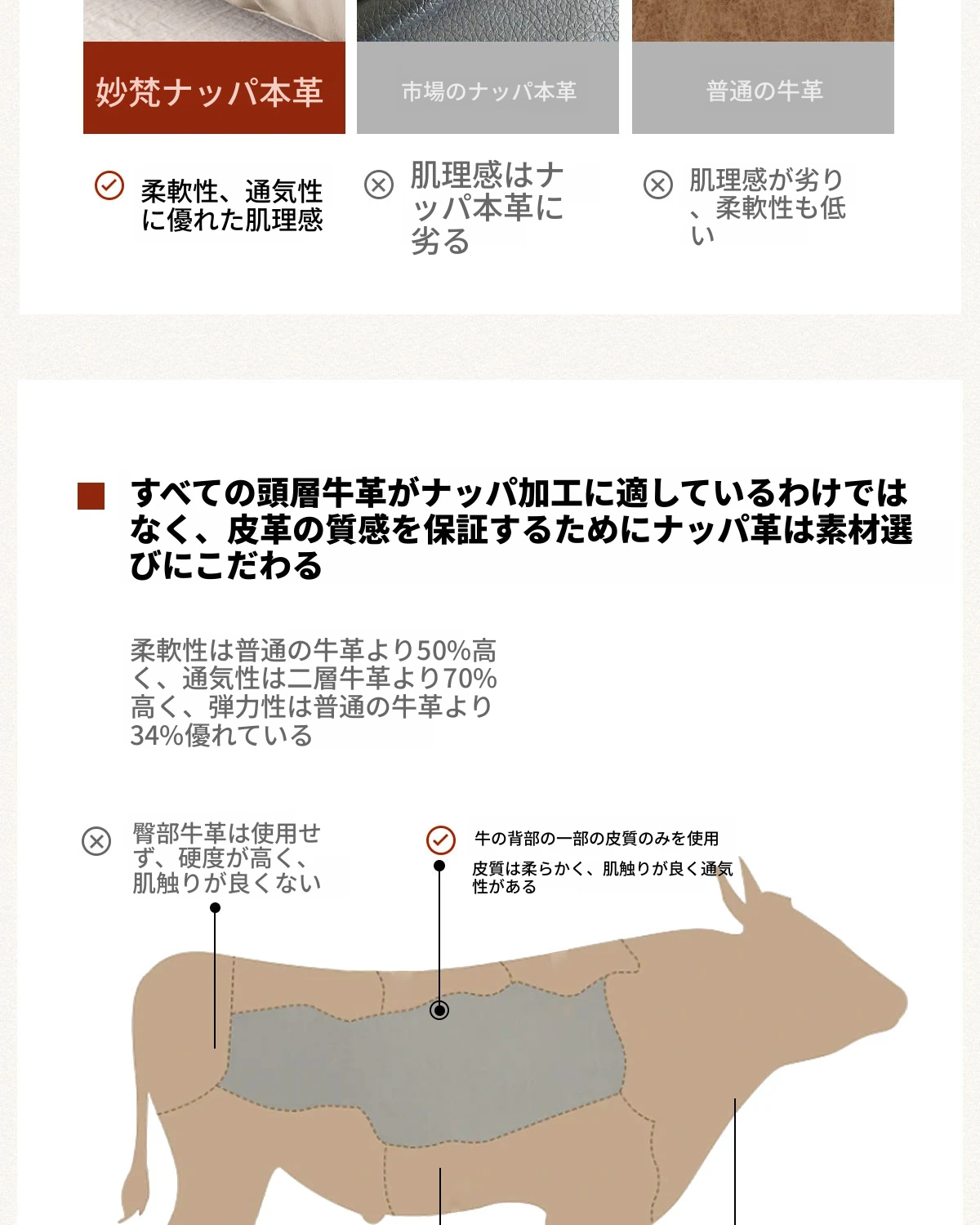 妙梵ナッパ本革

市場のナッパ本革

普通の牛革

柔軟性、通気性に優れた肌理感

肌理感はナッパ本革に劣る

肌理感が劣り、柔軟性も低い

すべての頭層牛革がナッパ加工に適しているわけではなく、皮革の質感を保証するためにナッパ革は素材選びにこだわる

柔軟性は普通の牛革より50%高く、通気性は二層牛革より70%高く、弾力性は普通の牛革より34%優れている

臀部牛革は使用せず、硬度が高く、肌触りが良くない

牛の背部の一部の皮質のみを使用

皮質は柔らかく、肌触りが良く通気性がある