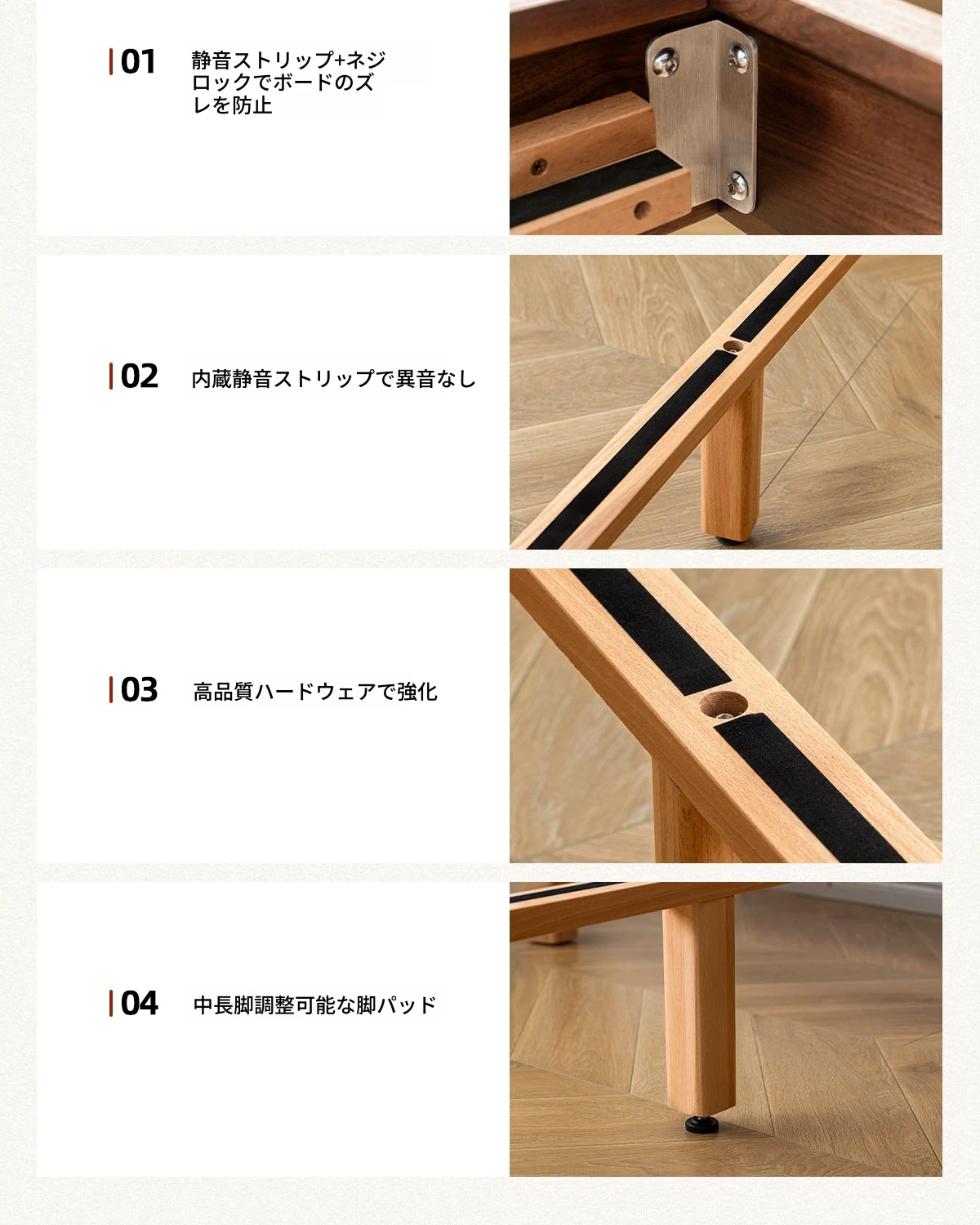 01 静音ストリップ+ネジロックでボードのズレを防止

02 内蔵静音ストリップで異音なし

03 高品質ハードウェアで強化

04 中長脚調整可能な脚パッド