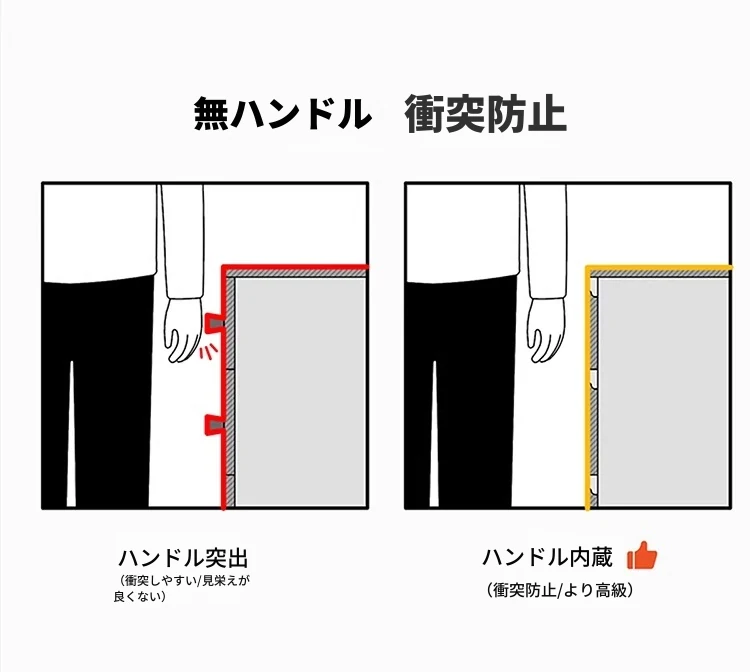 無ハンドル　衝突防止

ハンドル突出
（衝突しやすい/見栄えが良くない）

ハンドル内蔵
（衝突防止/より高級）