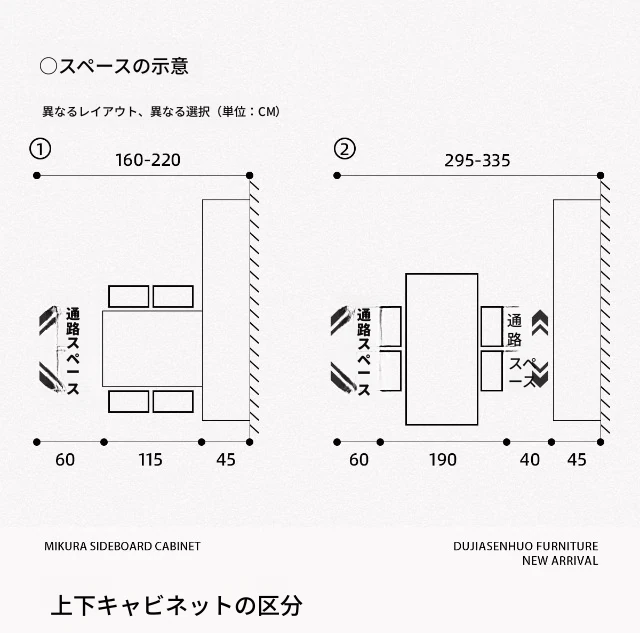 ○スペースの示意

異なるレイアウト、異なる選択（単位：CM）

①
160-220

通路スペース

60 115 45

②
295-335

通路スペース

通路スペース

60 190 40 45

MIKURA SIDEBOARD CABINET

DUJIASENHUO FURNITURE
NEW ARRIVAL

上下キャビネットの区分