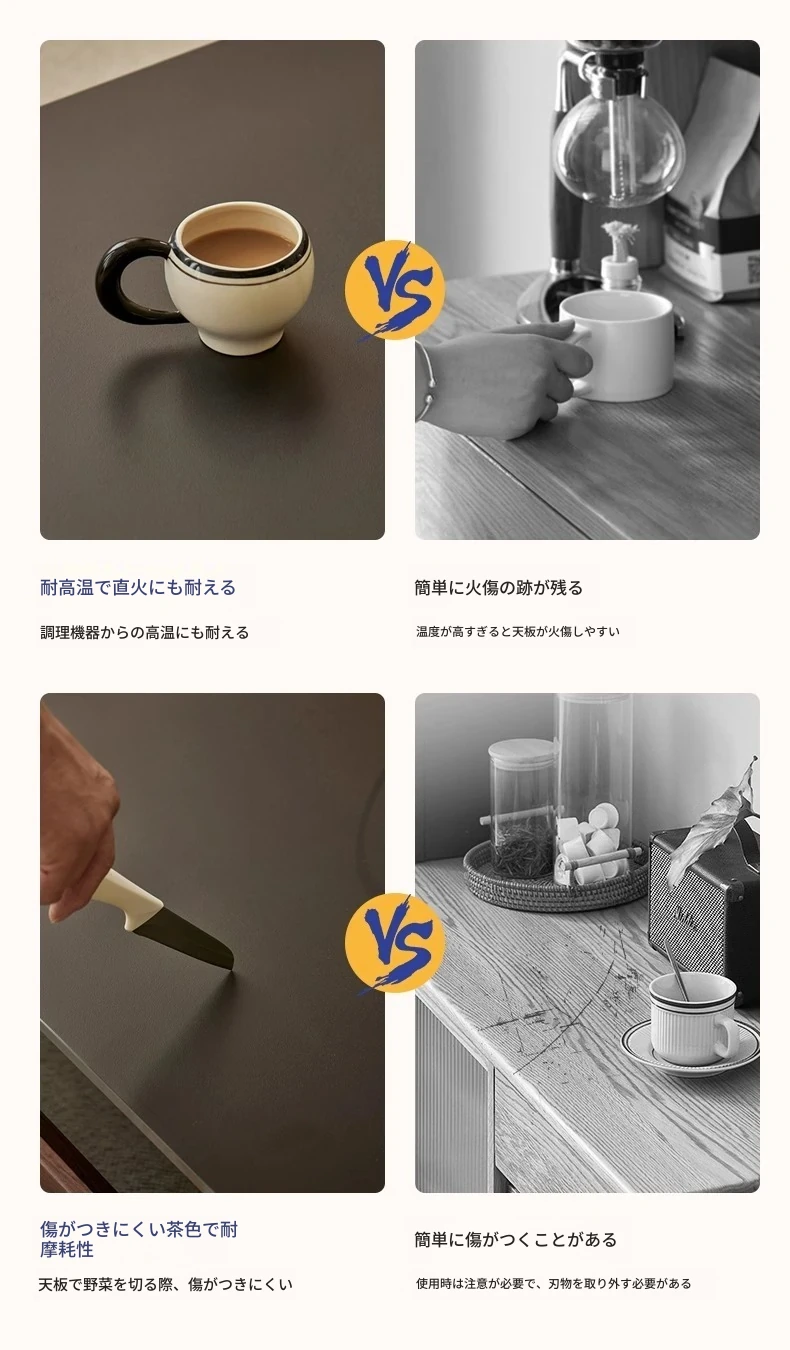 VS

耐高温で直火にも耐える

調理機器からの高温にも耐える

簡単に火傷の跡が残る

温度が高すぎると天板が火傷しやすい

VS

傷がつきにくい茶色で耐摩耗性

天板で野菜を切る際、傷がつきにくい

簡単に傷がつくことがある

使用時は注意が必要で、刃物を取り外す必要がある